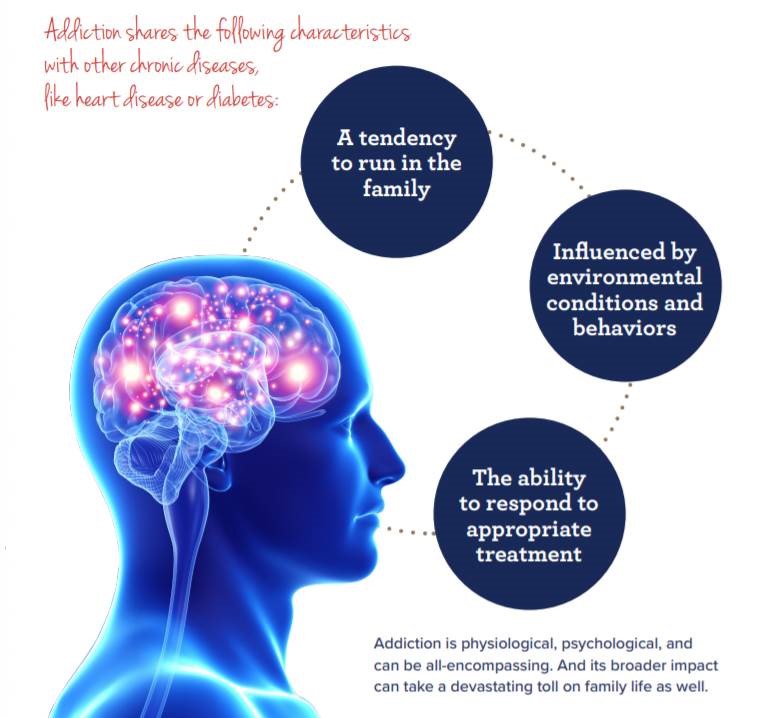 Addiction shares the following characteristics with other chronic diseases, like heart disease or diabetes:

A tendency to run in the family

Influenced by environmental conditions and behaviors

The ability to respond to appropriate treatment

Addiction is physiological, psychological, and can be all-encompassing. And its broader impact can take a devastating toll on family life as well.